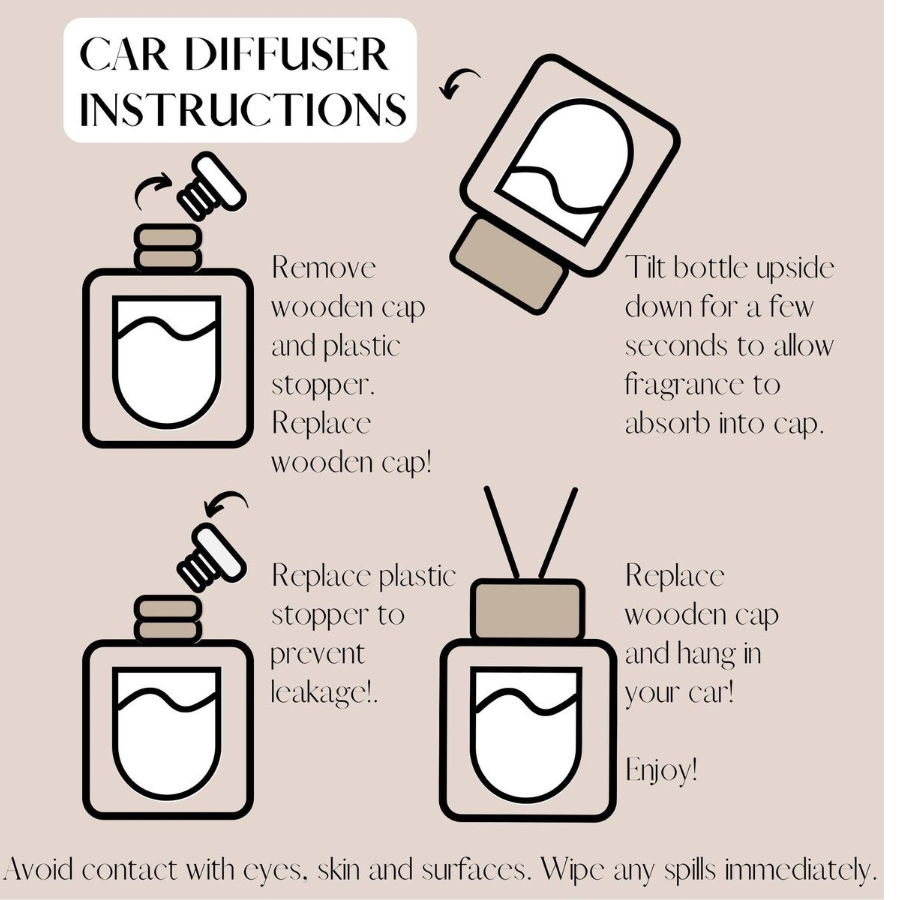 CAR DIFFUSER INSTRUCTIONS

Remove wooden cap and plastic stopper. Replace wooden cap!

Tilt bottle upside down for a few seconds to allow fragrance to absorb into cap.

Replace plastic stopper to prevent leakage!.

Replace wooden cap and hang in your car!

Enjoy!

Avoid contact with eyes, skin and surfaces. Wipe any spills immediately.